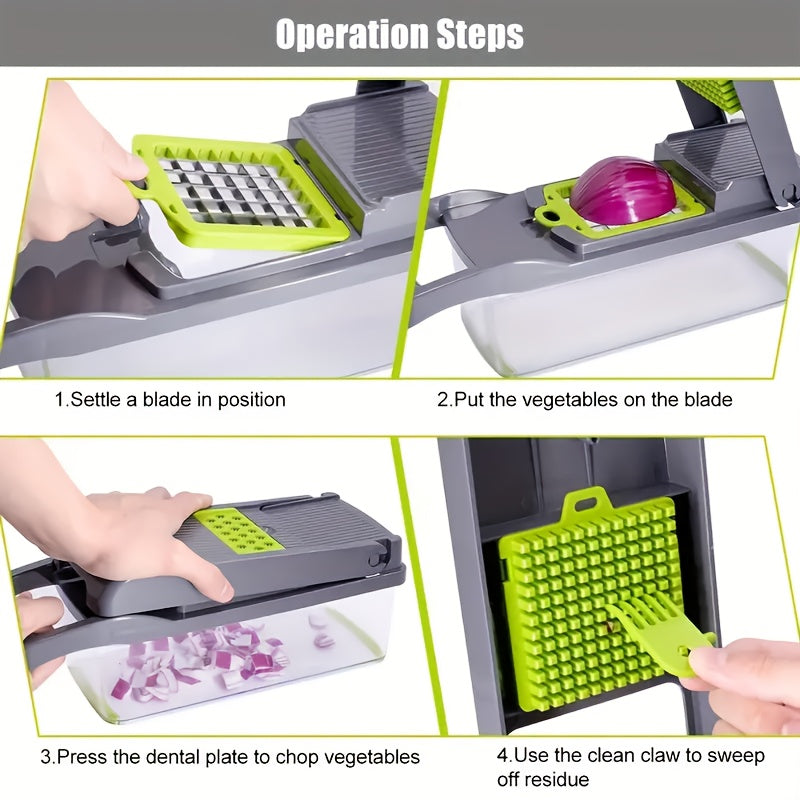 Operation Steps

1.Settle a blade in position

2.Put the vegetables on the blade

3.Press the dental plate to chop vegetables

4.Use the clean claw to sweep off residue